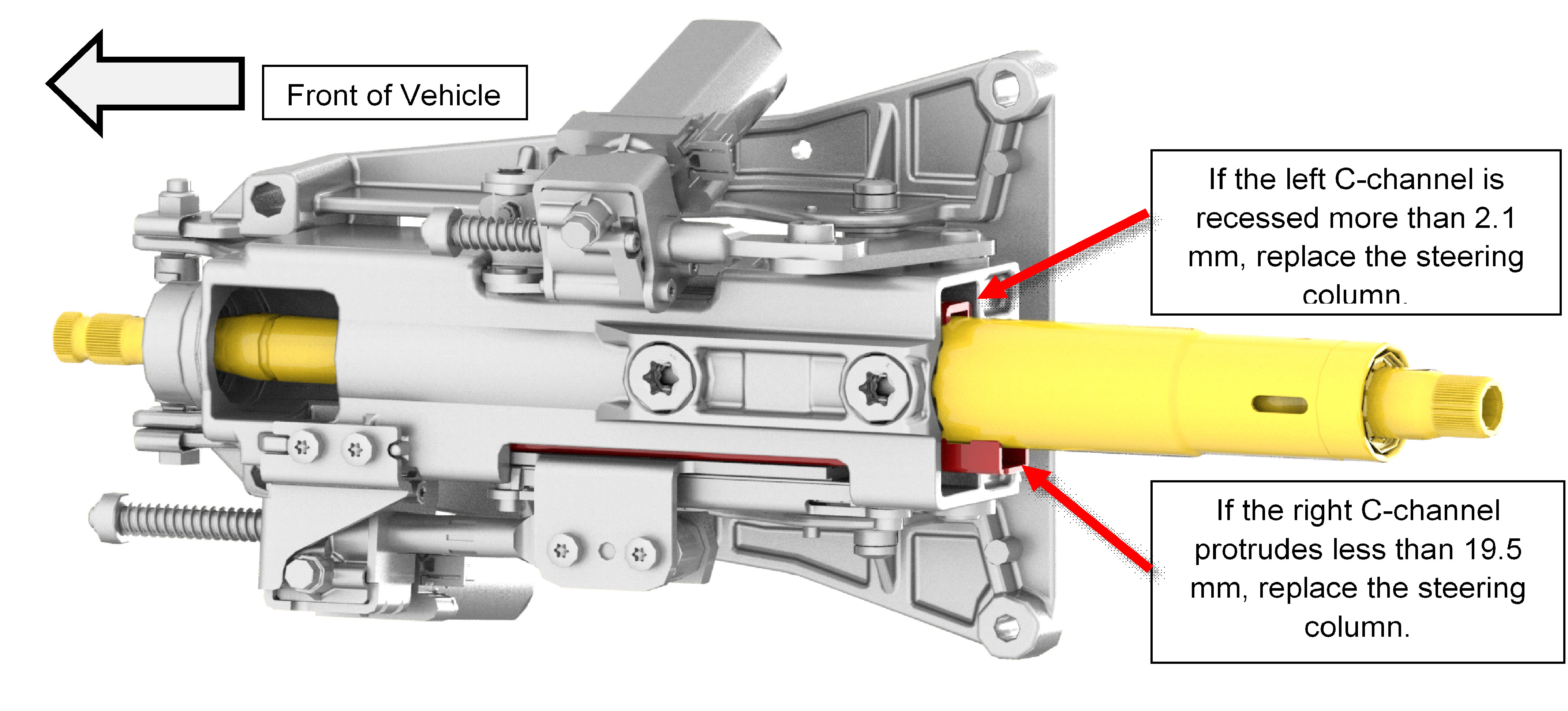 Front of Vehicle

If the left C-channel is recessed more than 2.1 mm, replace the steering column.

If the right C-channel protrudes less than 19.5 mm, replace the steering column.